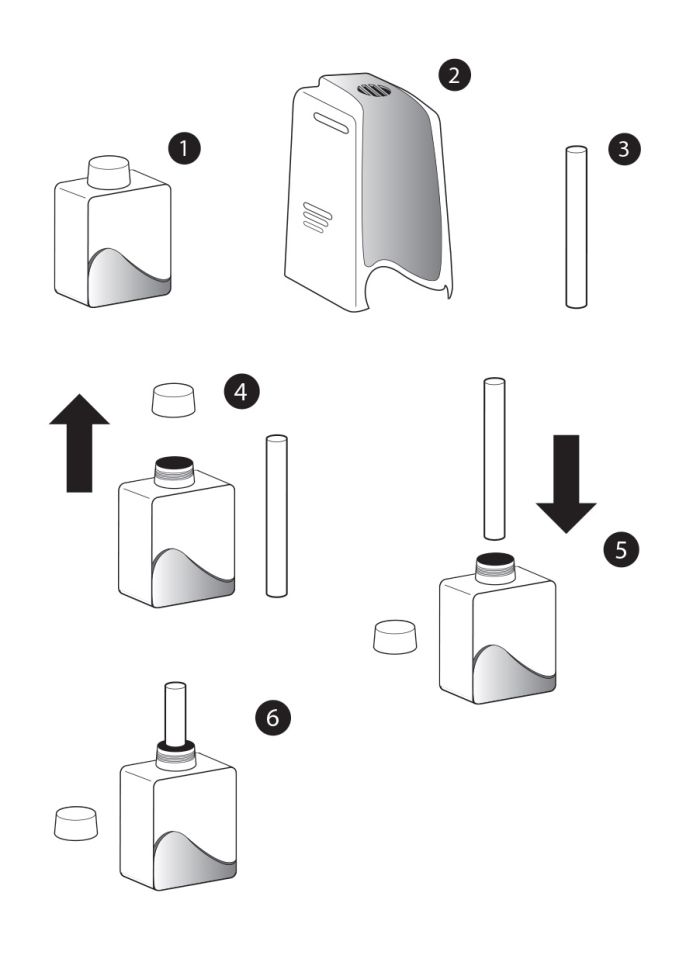 1

2

3

4

5

6