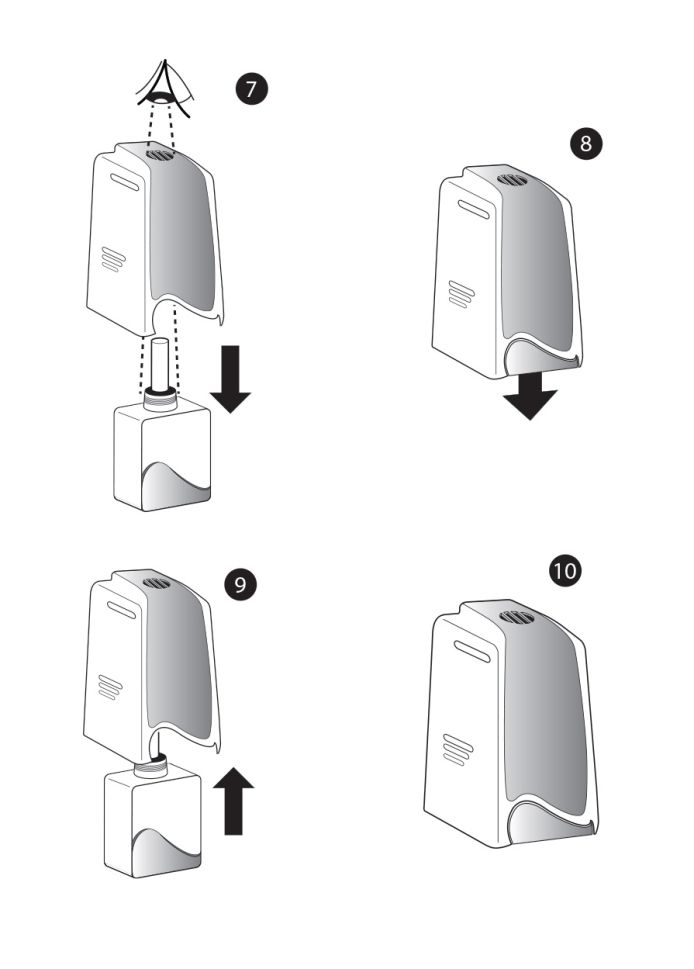 7

8

9

10