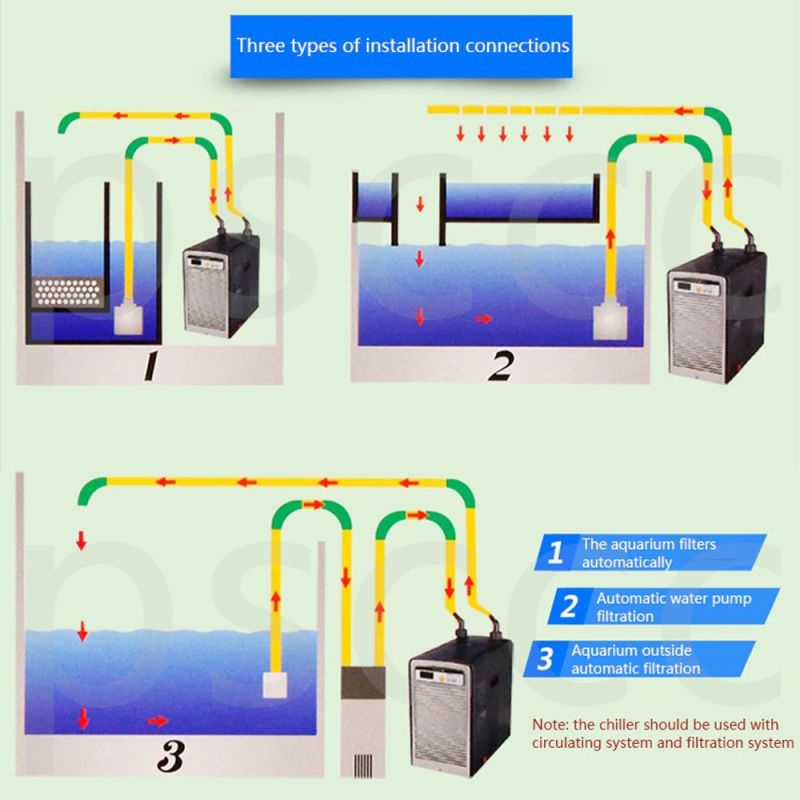 Three types of installation connections

1

2

3

1 The aquarium filters automatically

2 Automatic water pump filtration

3 Aquarium outside automatic filtration

Note: the chiller should be used with circulating system and filtration system